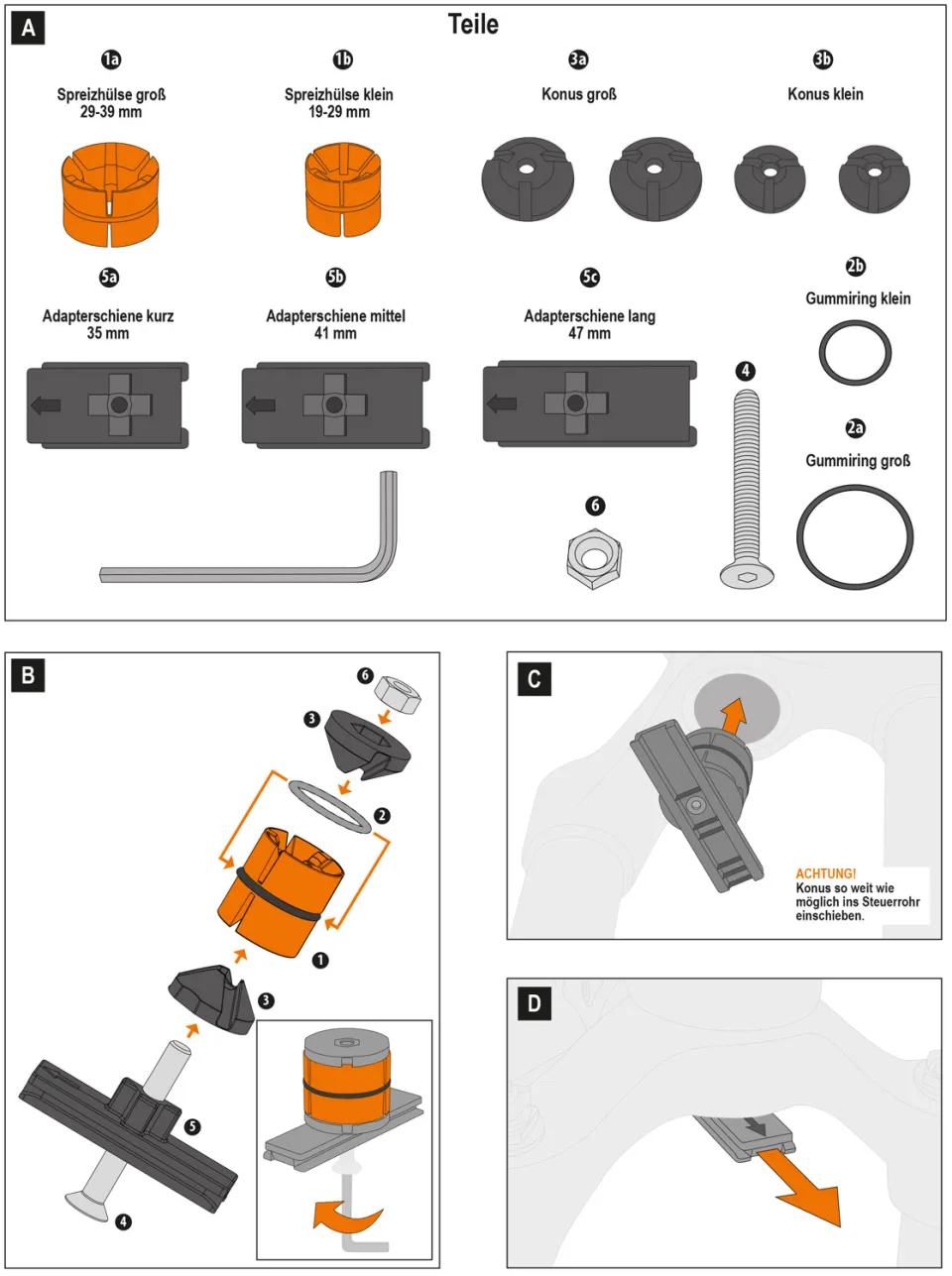 A

Teile

1a
Spreizhülse groß
29-39 mm

1b
Spreizhülse klein
19-29 mm

3a
Konus groß

3b
Konus klein

5a
Adapterschiene kurz
35 mm

5b
Adapterschiene mittel
41 mm

5c
Adapterschiene lang
47 mm

2b
Gummiring klein

4

2a
Gummiring groß

6

B

6
3
2
1
3
5
4

C

ACHTUNG!
Konus so weit wie möglich ins Steuerrohr einschieben.

D